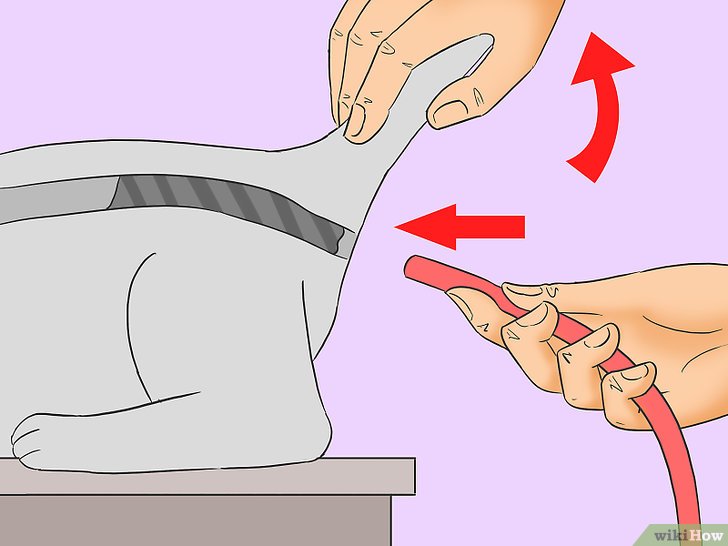 wikiHow