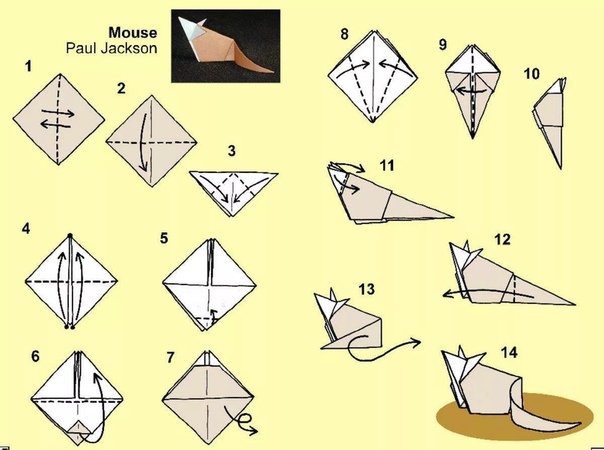 Mouse
Paul Jackson

1

2

3

4

5

6

7

8

9

10

11

12

13

14