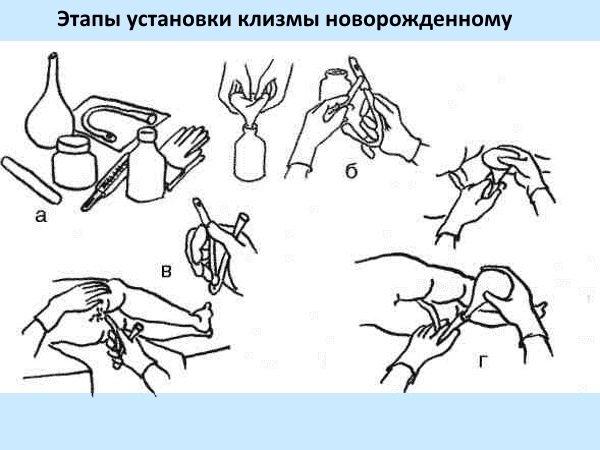 Этапы установки клизмы новорожденному

а

б

в

г