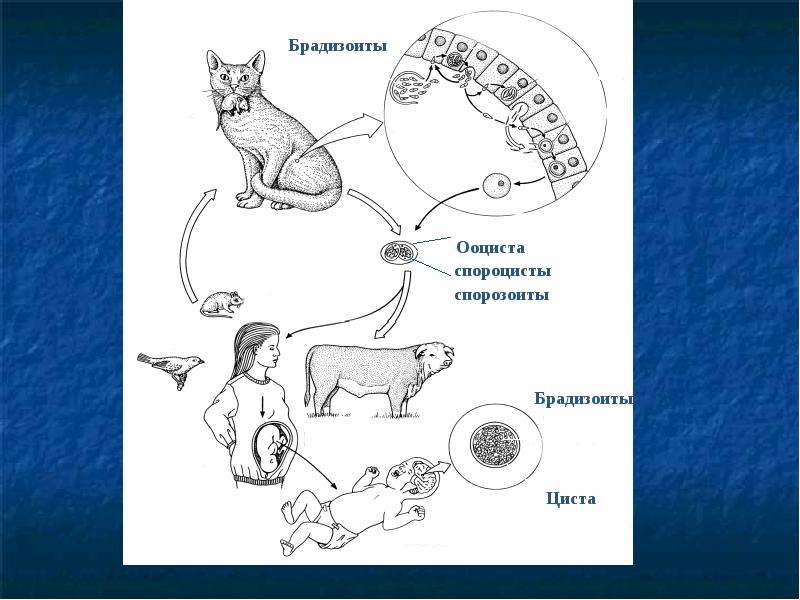 Брадизоиты

Ооциста
спороцисты
спорозоиты

Брадизоиты

Циста