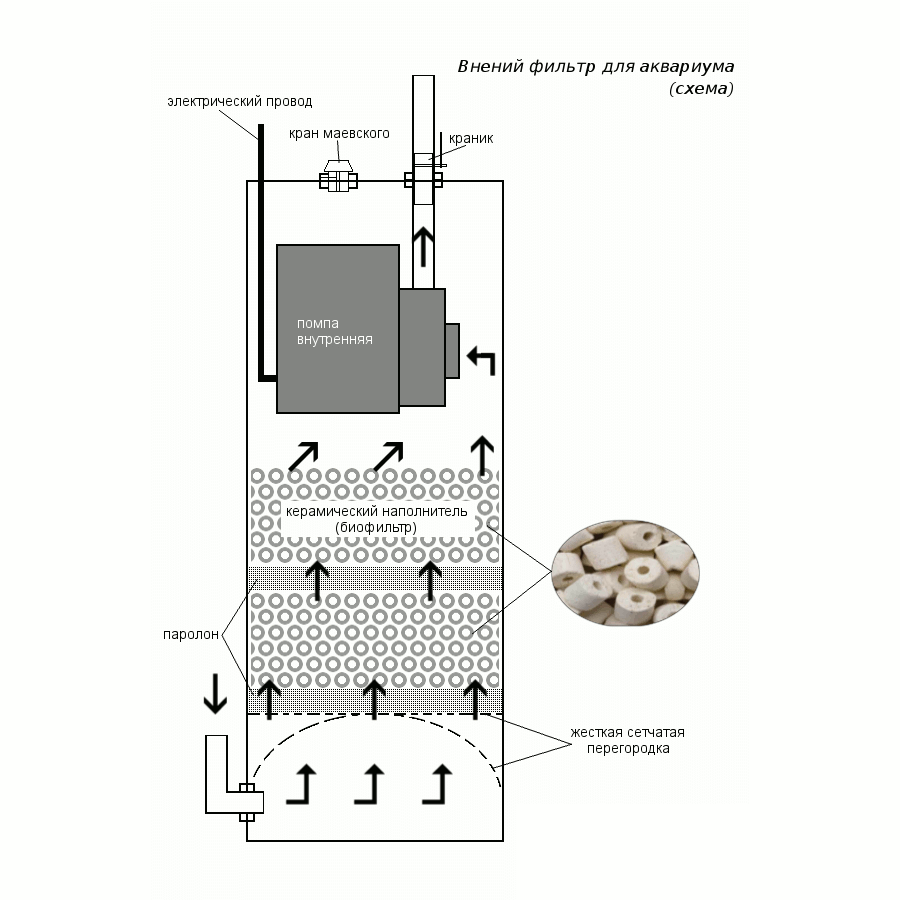 Внений фильтр для аквариума
(схема)

электрический провод

кран маевского

краник

помпа
внутренняя

керамический наполнитель
(биофильтр)

паролон

жесткая сетчатая
перегородка