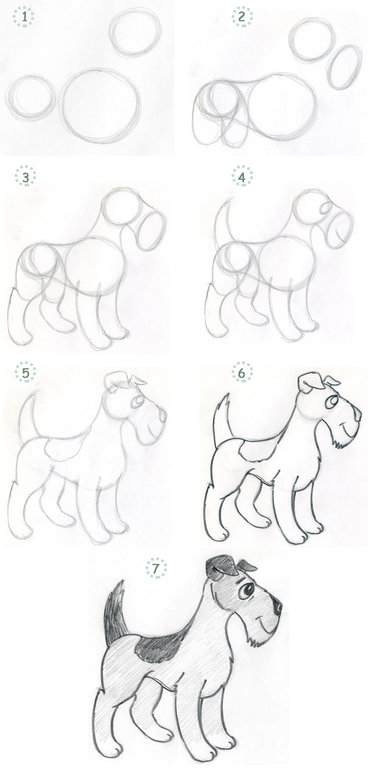 1
2
3
4
5
6
7