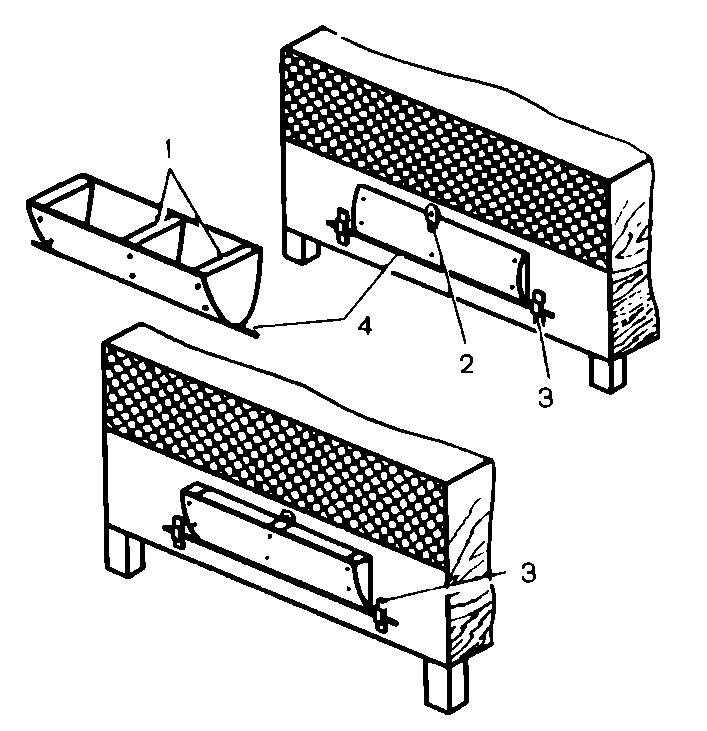 1
4
2
3
3