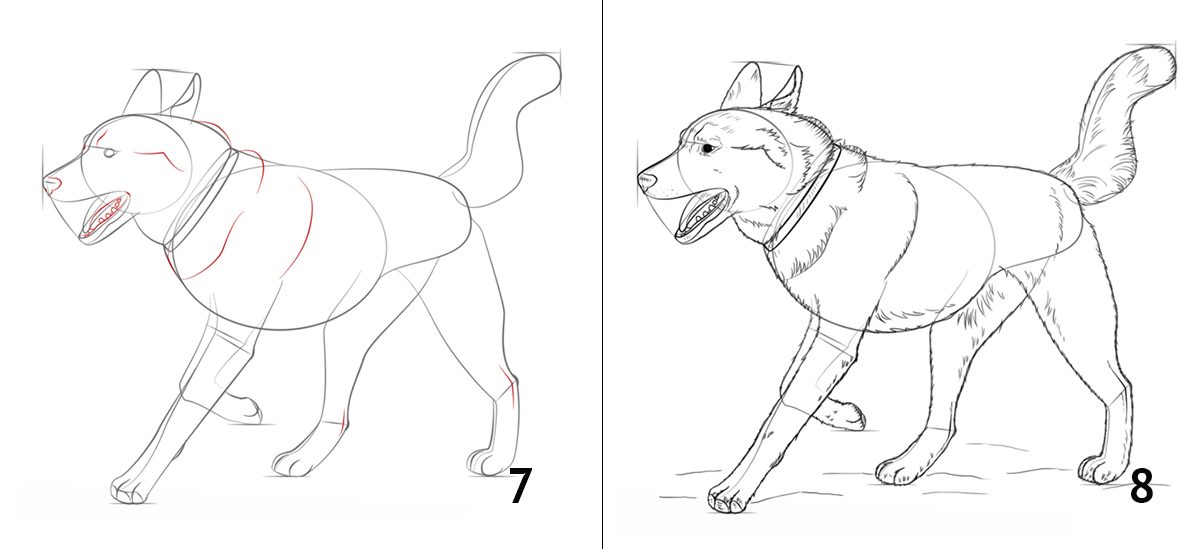 7

8