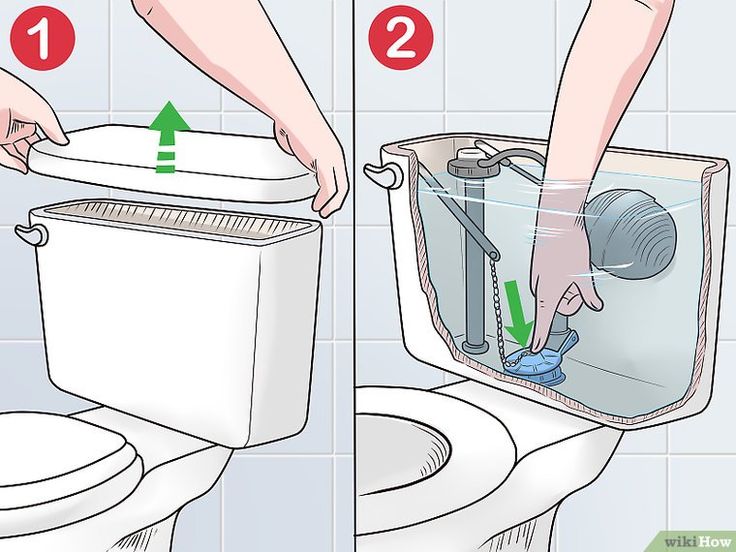 1

2

wikiHow