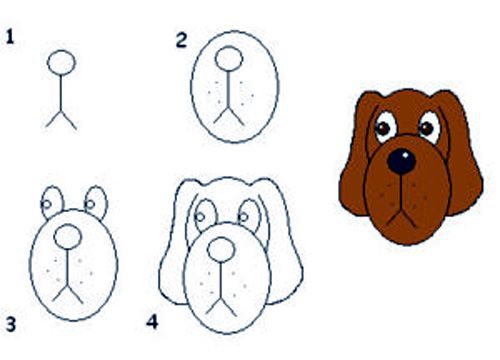 1

2

3

4